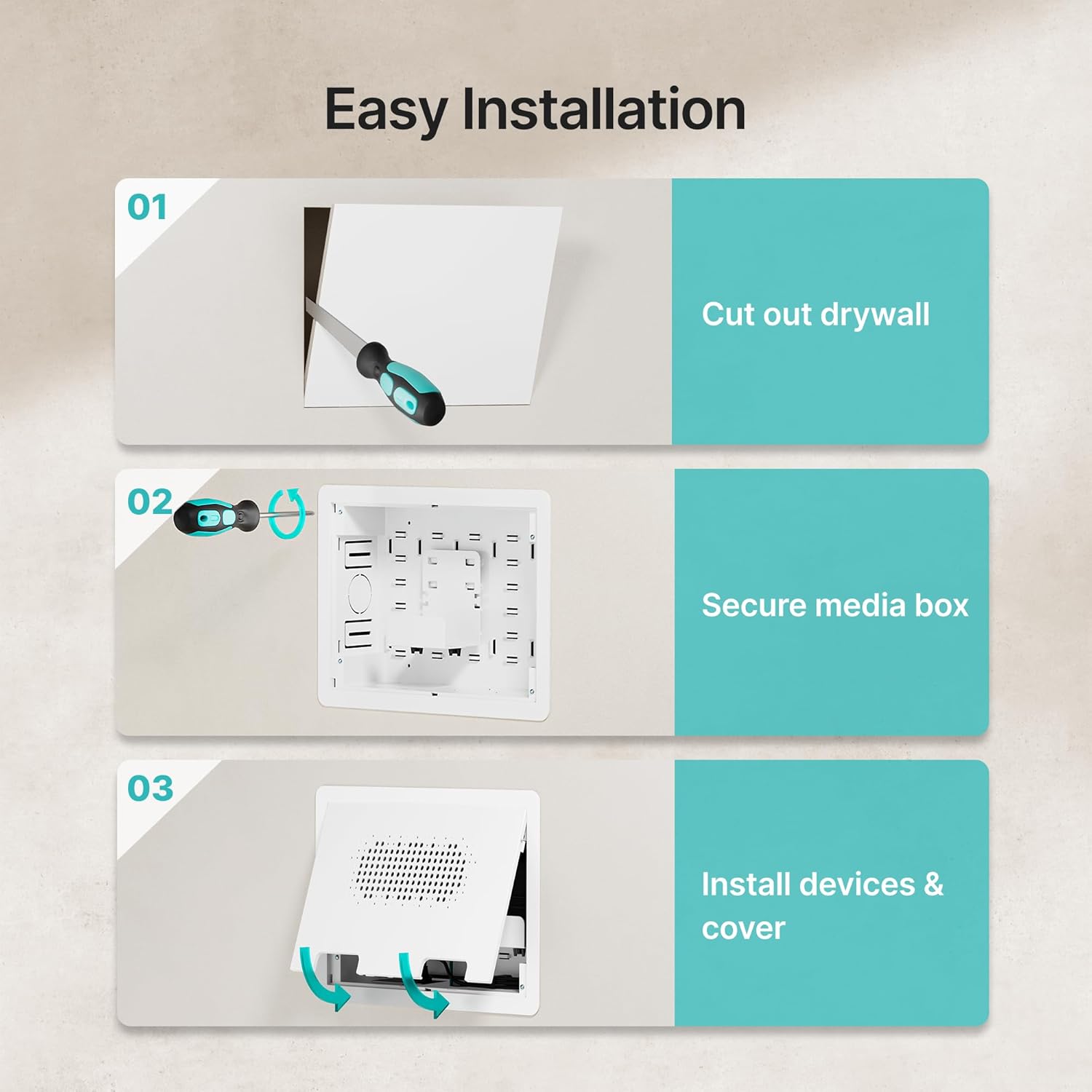 Easy Installation

01

Cut out drywall

02

Secure media box

03

Install devices & cover